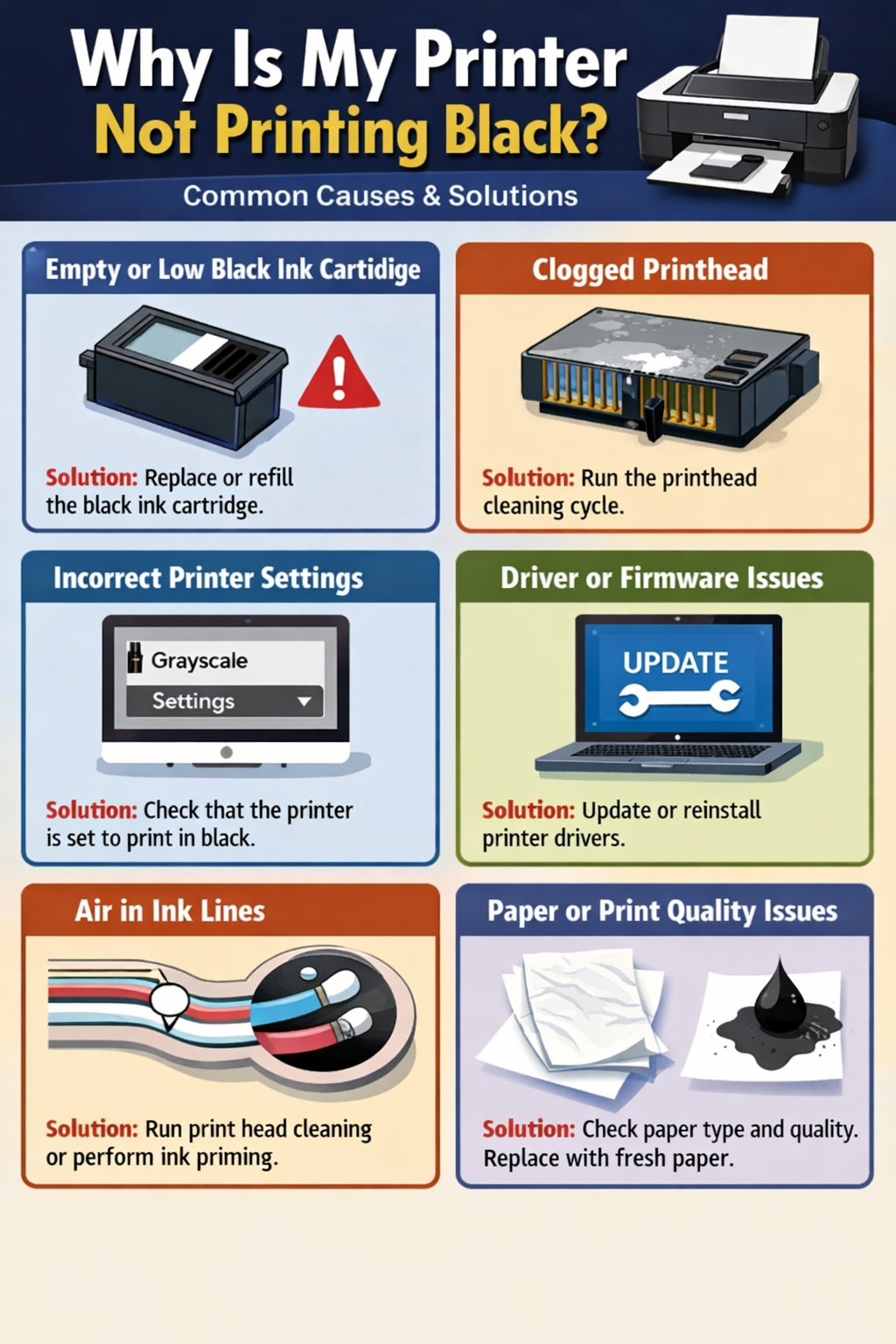 Why Is My Printer Not Printing Black?

Common Causes & Solutions

Empty or Low Black Ink Cartidige

Solution: Replace or refill the black ink cartridge.

Clogged Printhead

Solution: Run the printhead cleaning cycle.

Incorrect Printer Settings

Grayscale

Settings

Solution: Check that the printer is set to print in black.

Driver or Firmware Issues

UPDATE

Solution: Update or reinstall printer drivers.

Air in Ink Lines

Solution: Run print head cleaning or perform ink priming.

Paper or Print Quality Issues

Solution: Check paper type and quality. Replace with fresh paper.